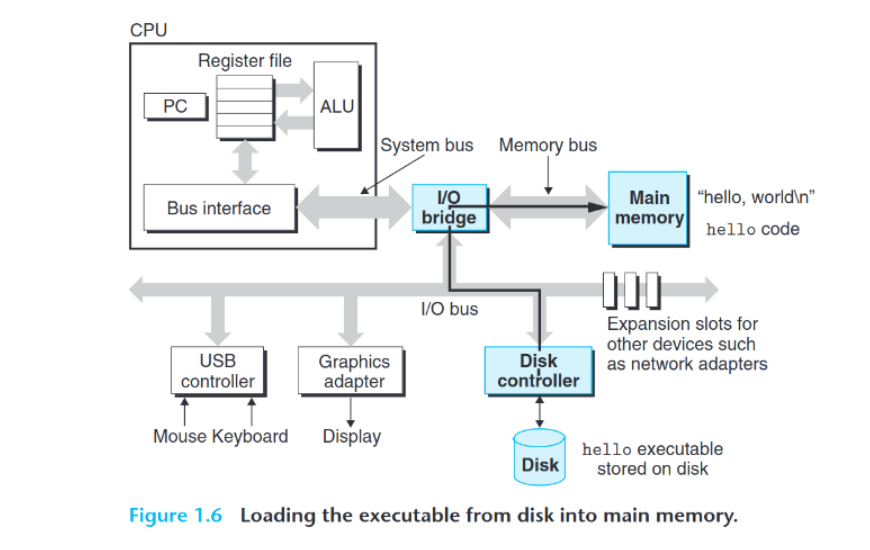 CPU

Register file

PC

ALU

System bus

Memory bus

Bus interface

I/O bridge

Main memory

"hello, world\n"

hello code

I/O bus

Expansion slots for other devices such as network adapters

USB controller

Graphics adapter

Disk controller

Mouse Keyboard

Display

Disk

hello executable stored on disk

Figure 1.6 Loading the executable from disk into main memory.